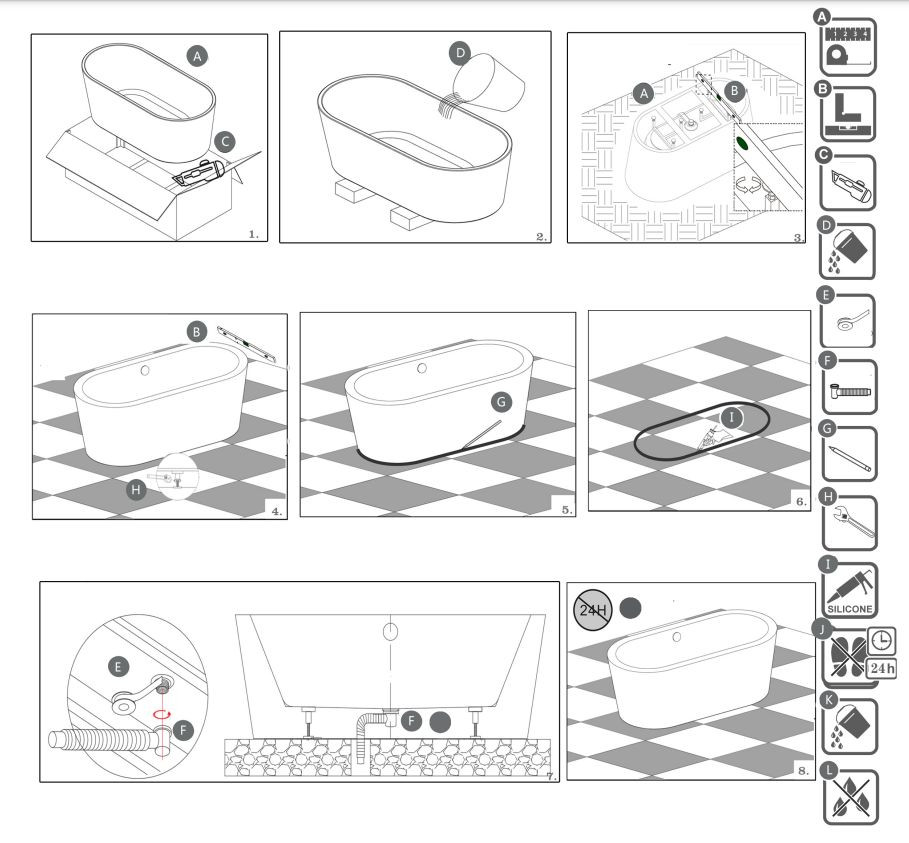 A
C
1.
D
2.
A
B
3.
B
H
4.
G
5.
I
6.
E
F
F
7.
24H
8.
A
B
C
D
E
F
G
H
I
SILICONE
J
24h
K
L