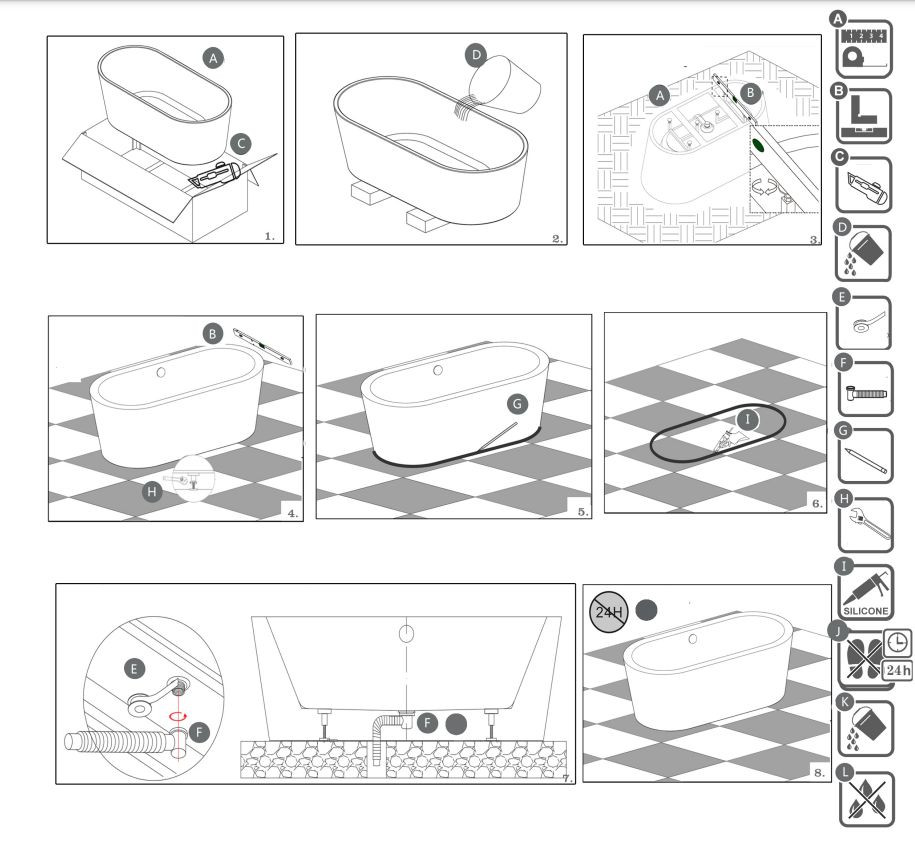 A
C
1.
D
2.
A
B
3.
B
H
4.
G
5.
I
6.
E
F
F
7.
24H
8.
A
B
C
D
E
F
G
H
I
SILICONE
J
24h
K
L