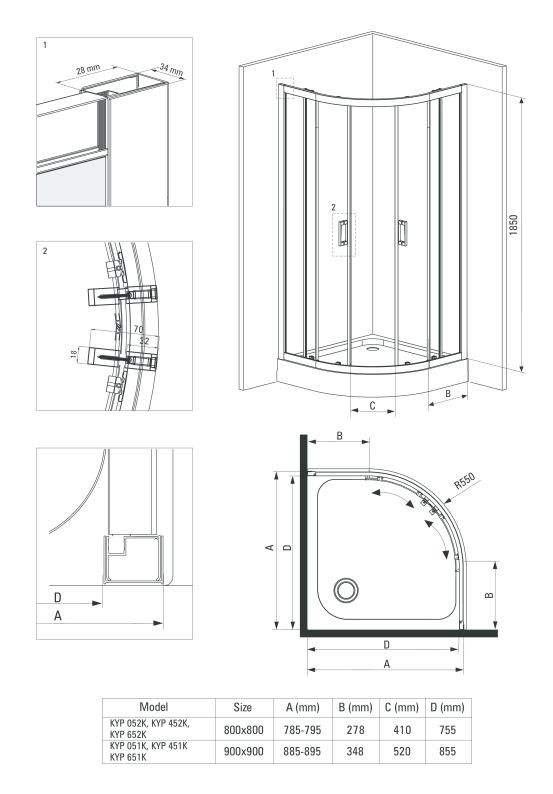 1

28 mm

34 mm

2

70

32

18

D

A

1

2

1850

C

B

B

R550

A

D

B

D

A

| Model | Size | A (mm) | B (mm) | C (mm) | D (mm) |
|---|---|---|---|---|---|
| KYP 052K, KYP 452K, KYP 652K | 800x800 | 785-795 | 278 | 410 | 755 |
| KYP 051K, KYP 451K KYP 651K | 900x900 | 885-895 | 348 | 520 | 855 |